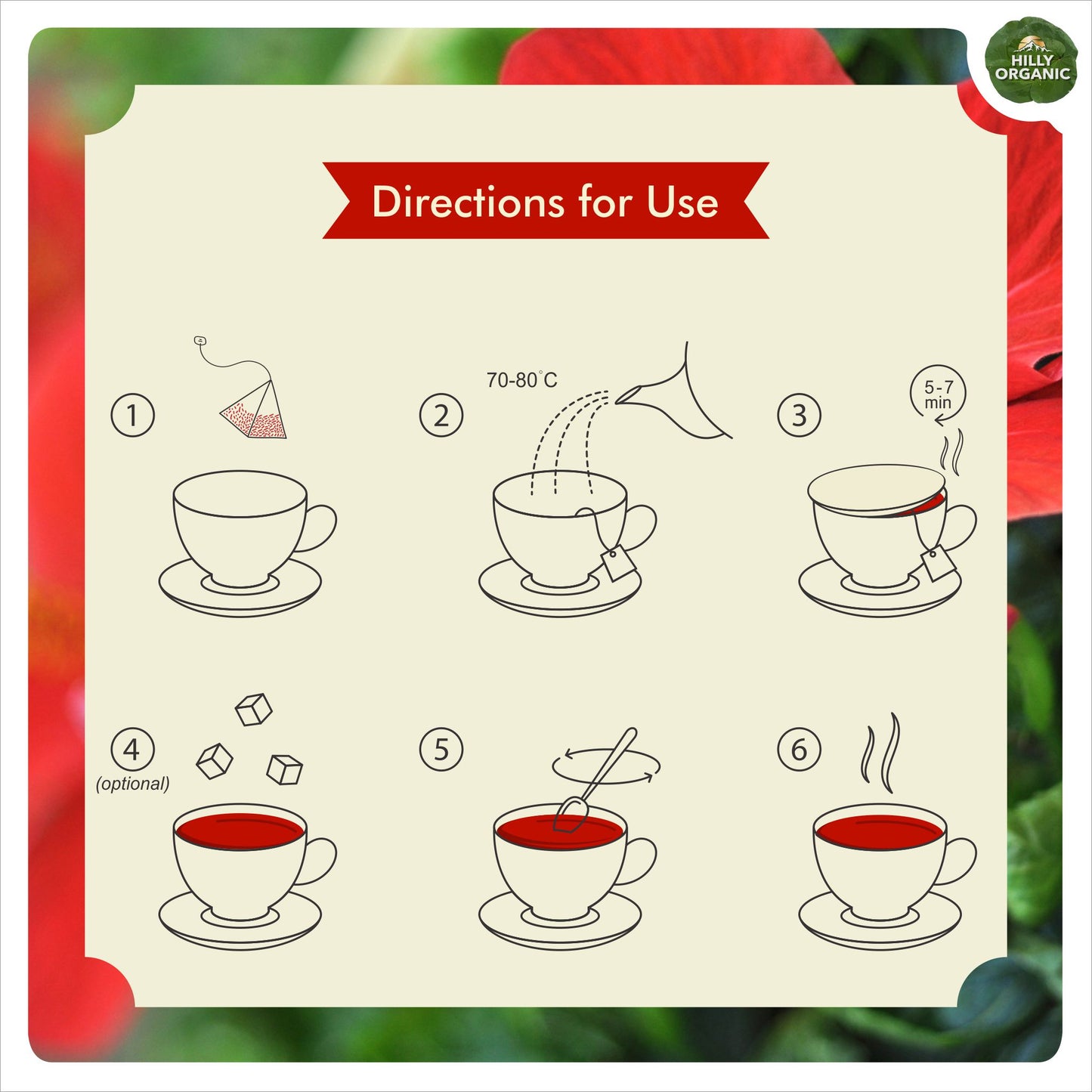 HILLY ORGANIC

Directions for Use

1

2 70-80°C

3 5-7 min

4 (optional)

5

6