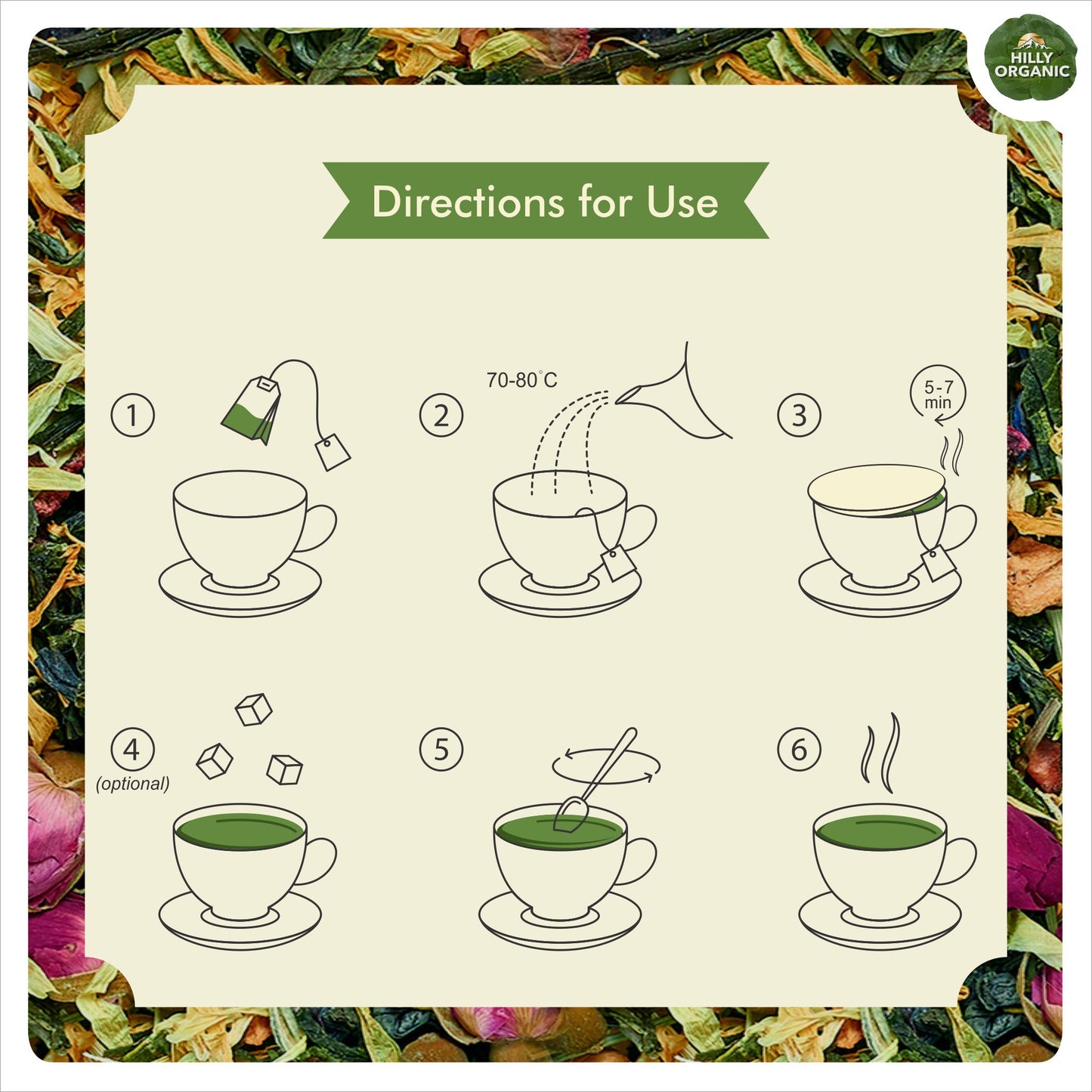 HILLY ORGANIC

Directions for Use

1

2

70-80°C

3

5-7 min

4

(optional)

5

6