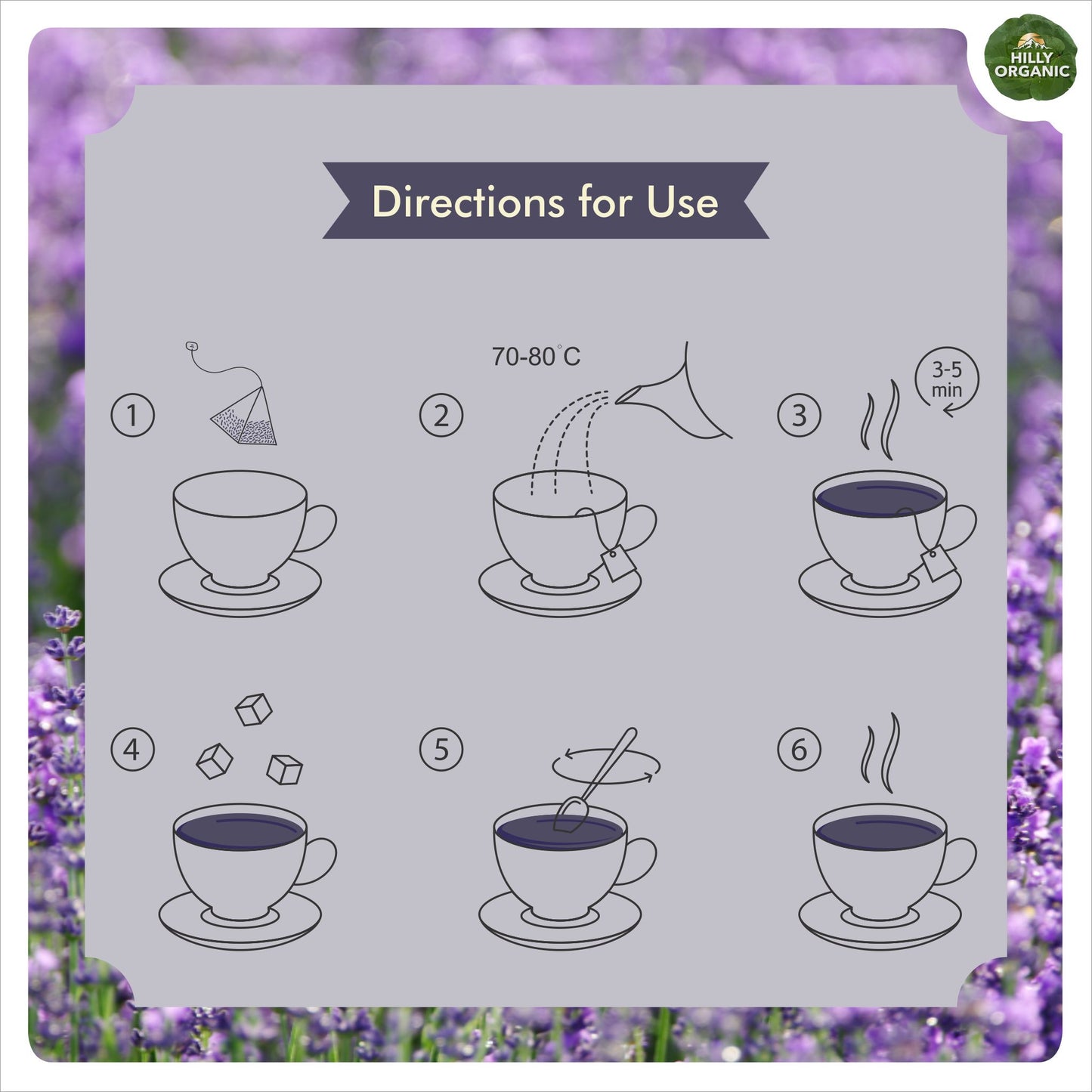 HILLY ORGANIC

Directions for Use

1

2

70-80°C

3

3-5 min

4

5

6