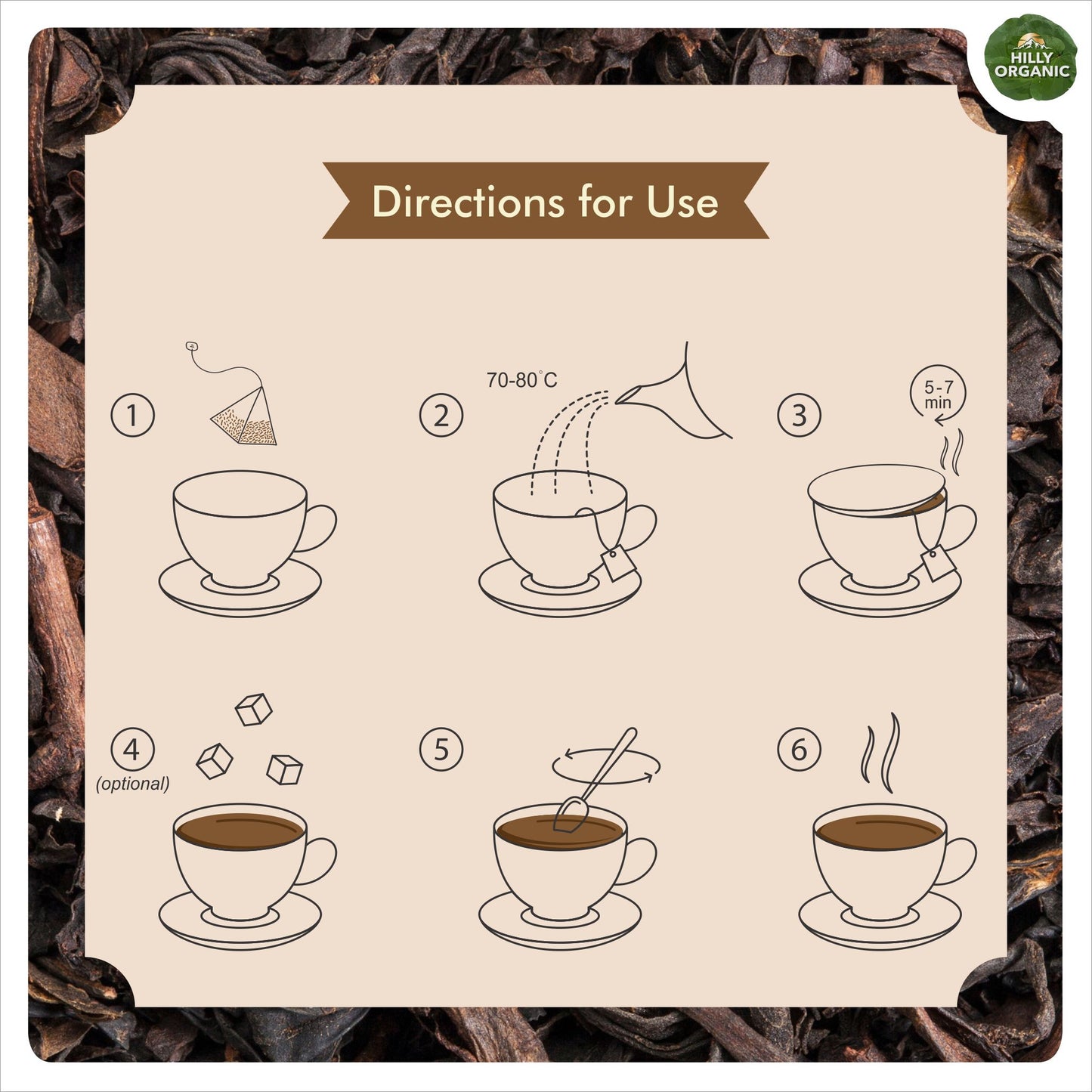 HILLY ORGANIC

Directions for Use

1

2
70-80°C

3
5-7 min

4
(optional)

5

6