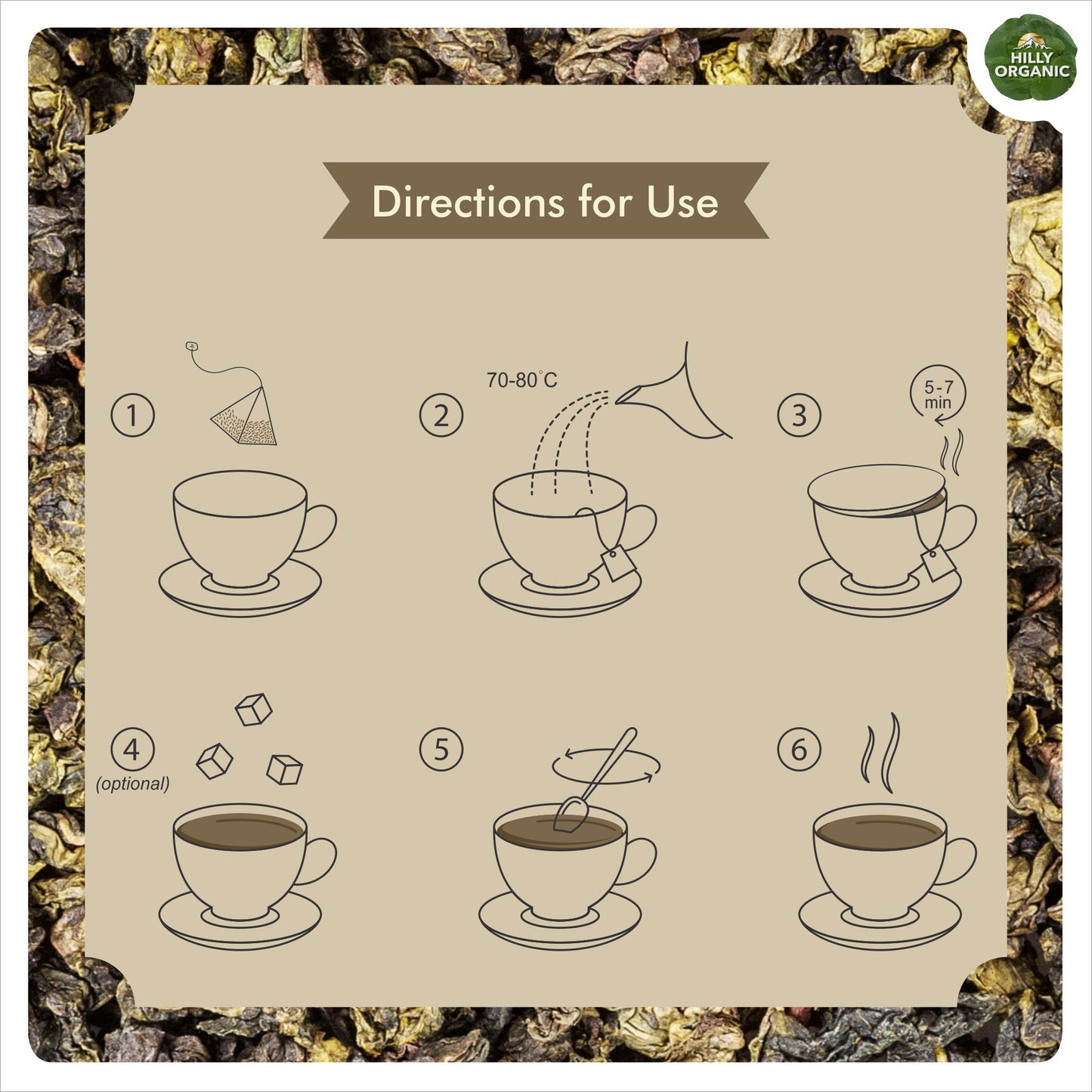 HILLY ORGANIC

Directions for Use

1

2

70-80°C

3

5-7 min

4

(optional)

5

6