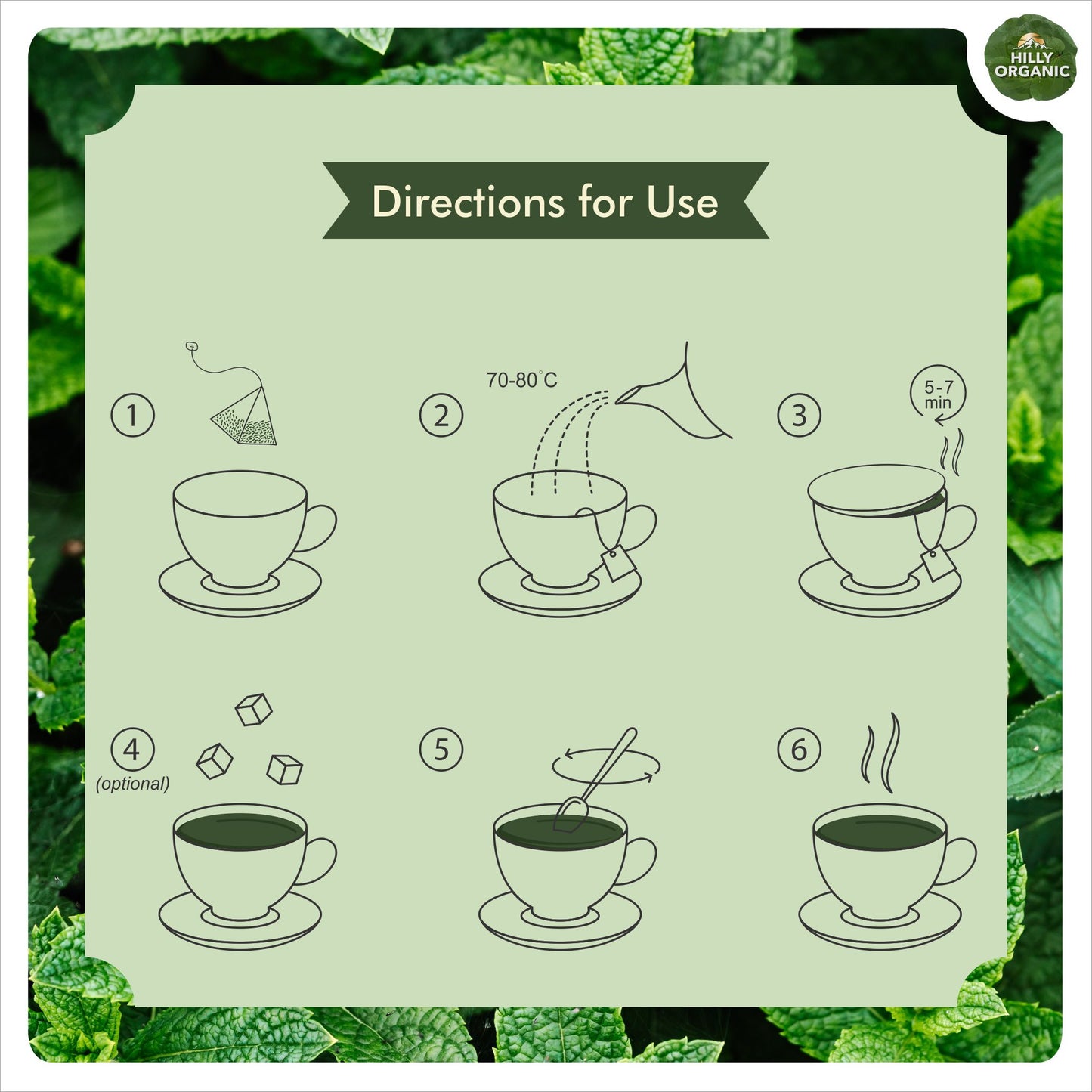 HILLY ORGANIC

Directions for Use

1

2

70-80°C

3

5-7 min

4

(optional)

5

6