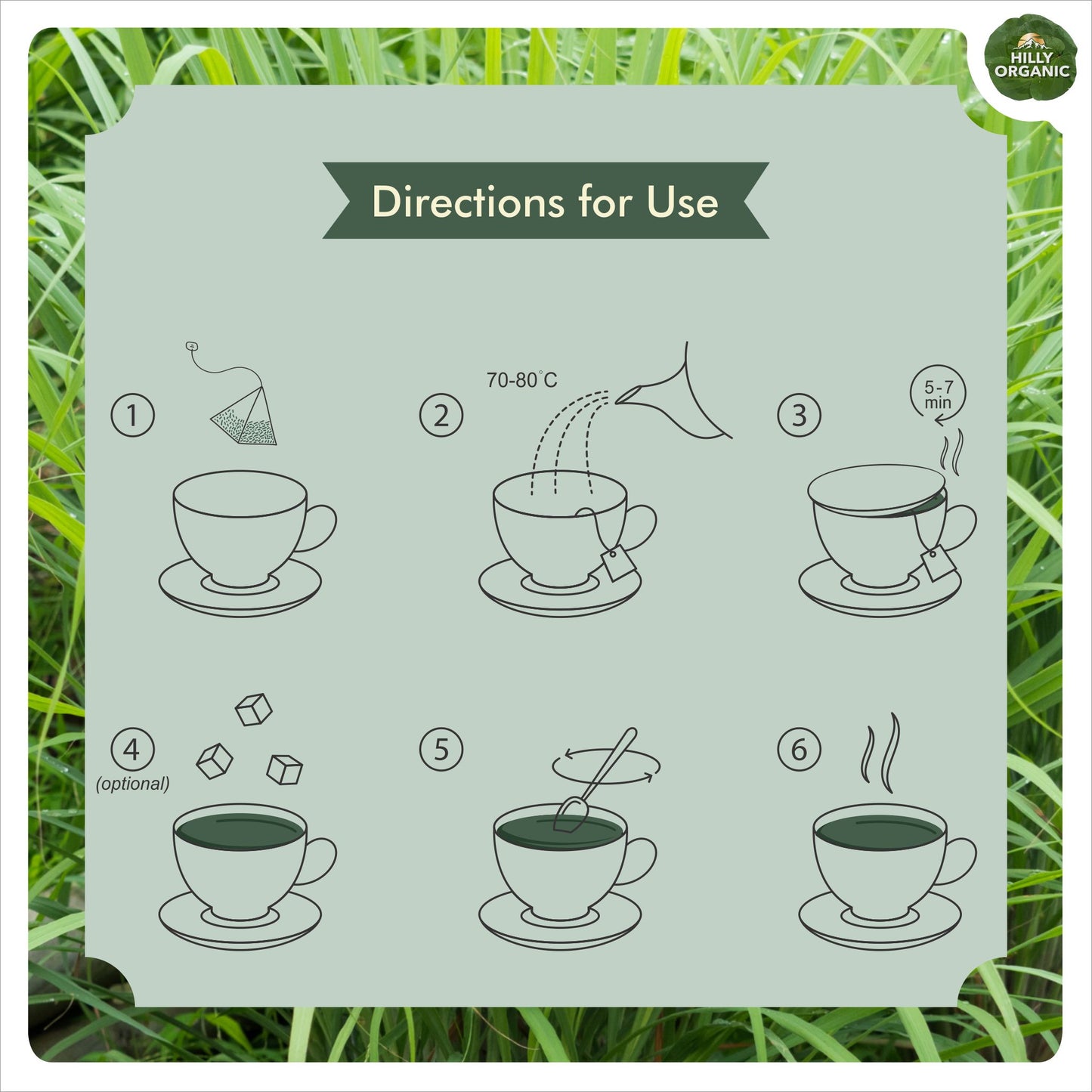 HILLY ORGANIC

Directions for Use

1

2

70-80°C

3

5-7 min

4
(optional)

5

6