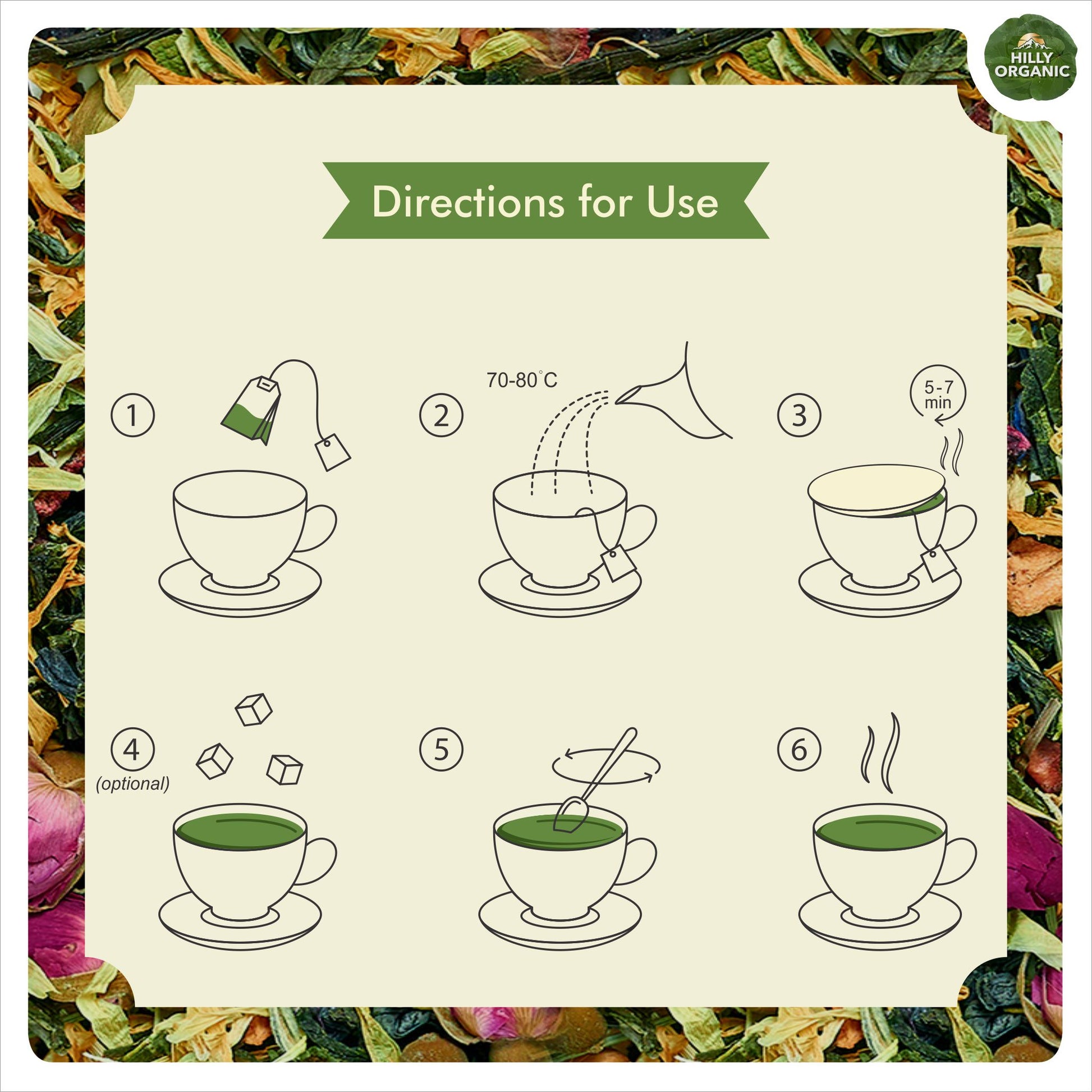 HILLY ORGANIC

Directions for Use

1

2

70-80°C

3

5-7 min

4
(optional)

5

6